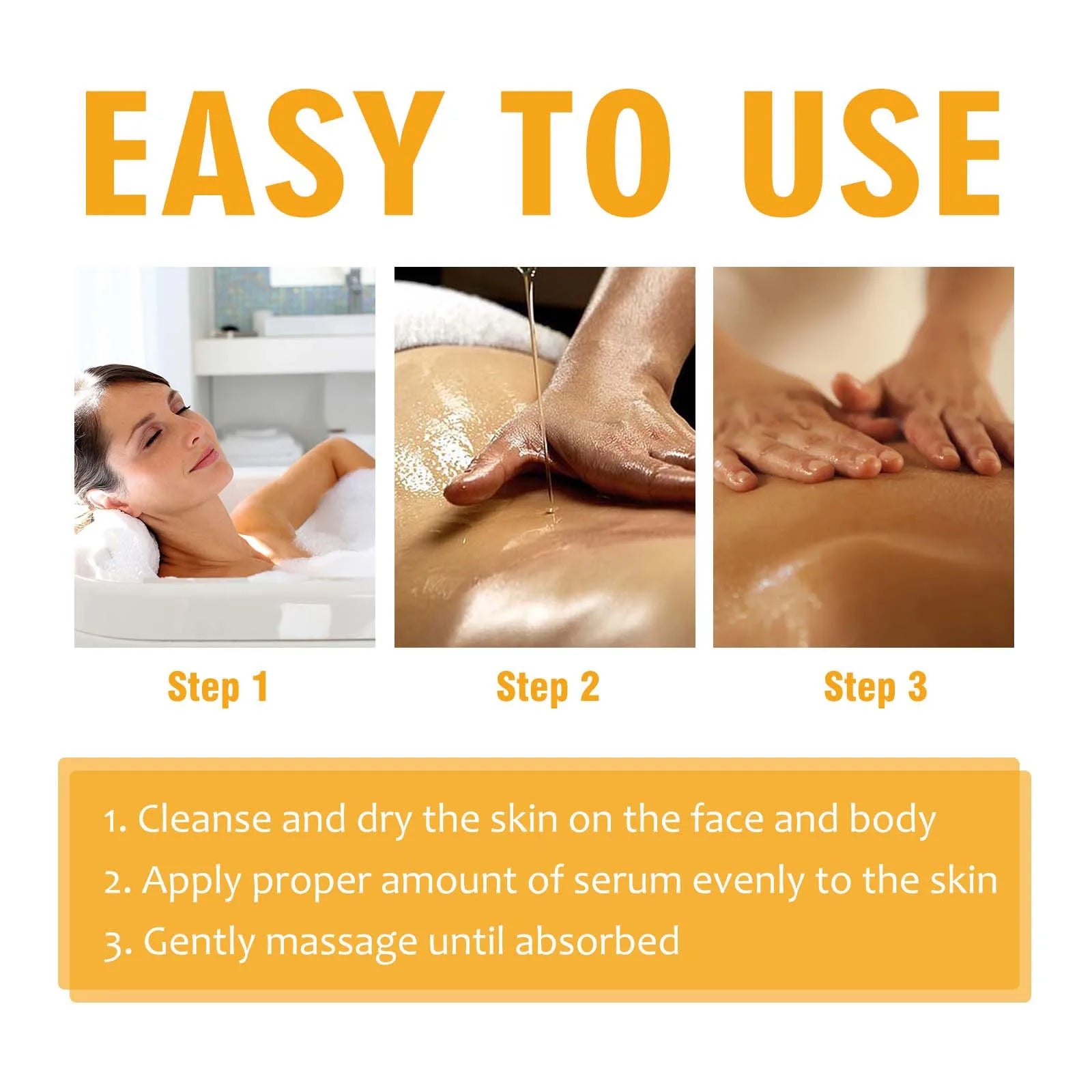 EASY TO USE

Step 1

Step 2

Step 3

1. Cleanse and dry the skin on the face and body
2. Apply proper amount of serum evenly to the skin
3. Gently massage until absorbed